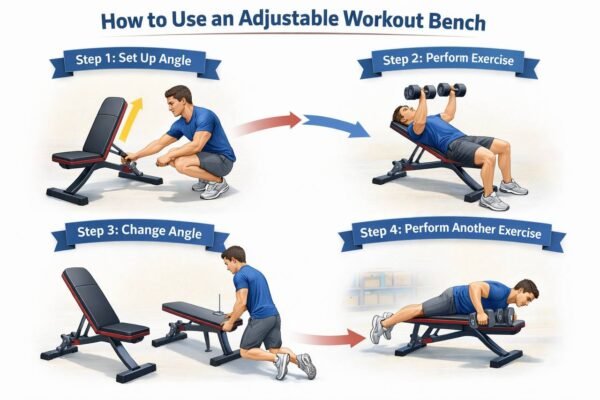 How to Use an Adjustable Workout Bench

Step 1: Set Up Angle

Step 2: Perform Exercise

Step 3: Change Angle

Step 4: Perform Another Exercise